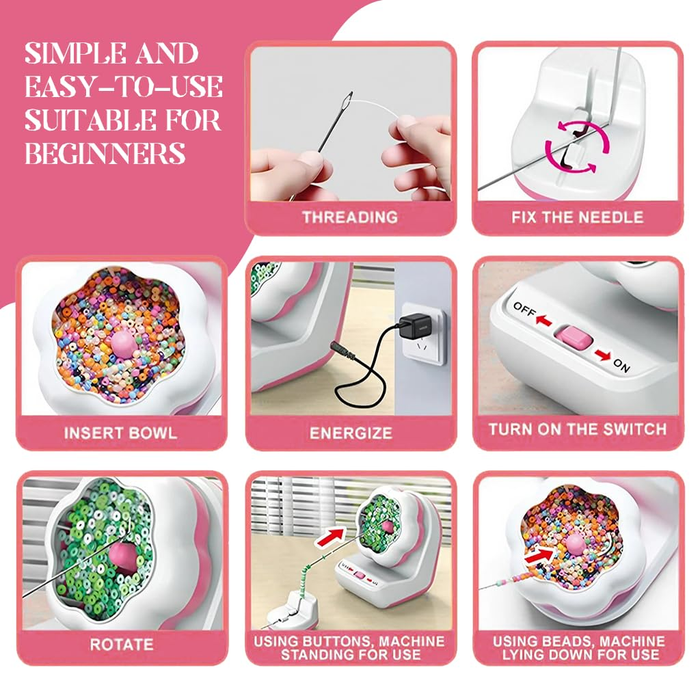 SIMPLE AND EASY-TO-USE SUITABLE FOR BEGINNERS

THREADING

FIX THE NEEDLE

INSERT BOWL

ENERGIZE

OFF

ON

TURN ON THE SWITCH

ROTATE

USING BUTTONS, MACHINE STANDING FOR USE

USING BEADS, MACHINE LYING DOWN FOR USE