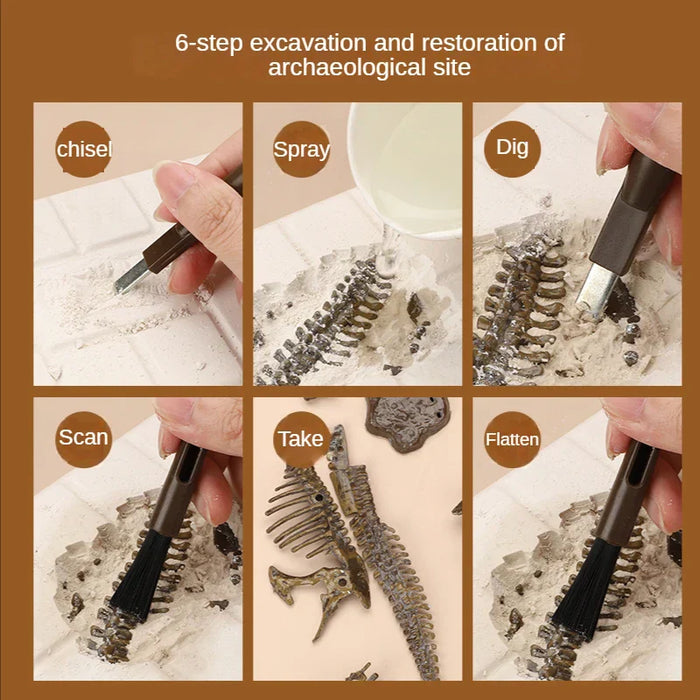 6-step excavation and restoration of archaeological site

chisel

Spray

Dig

Scan

Take

Flatten