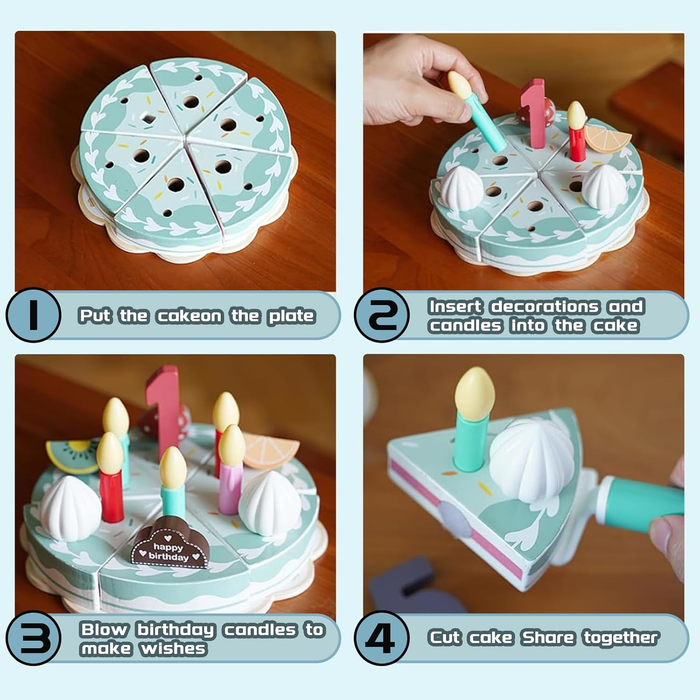 1 Put the cakeon the plate

2 Insert decorations and candles into the cake

happy birthday

3 Blow birthday candles to make wishes

4 Cut cake Share together